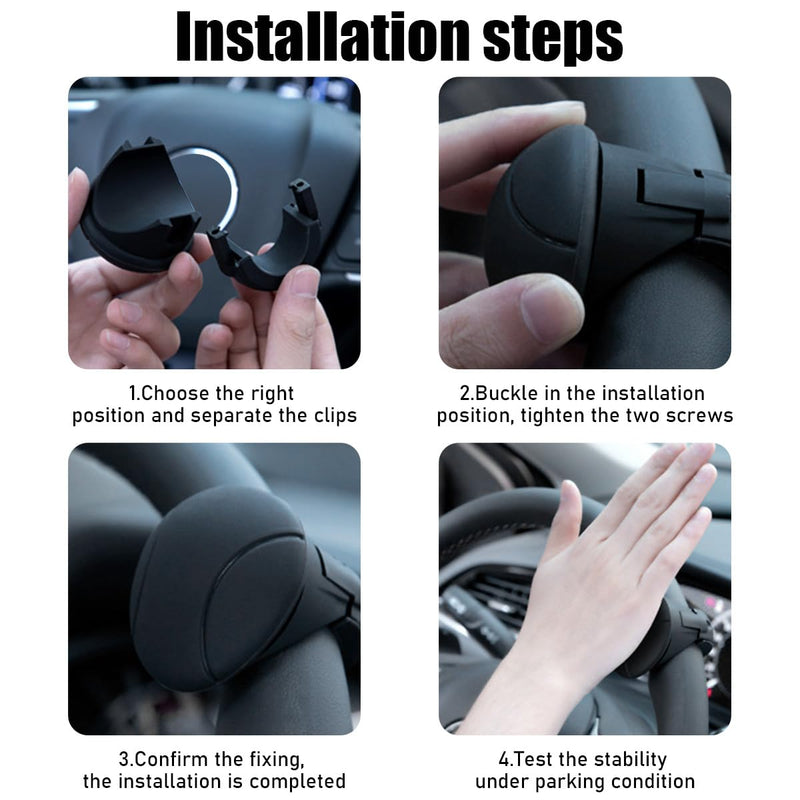 Installation steps

1.Choose the right position and separate the clips

2.Buckle in the installation position, tighten the two screws

3.Confirm the fixing, the installation is completed

4.Test the stability under parking condition