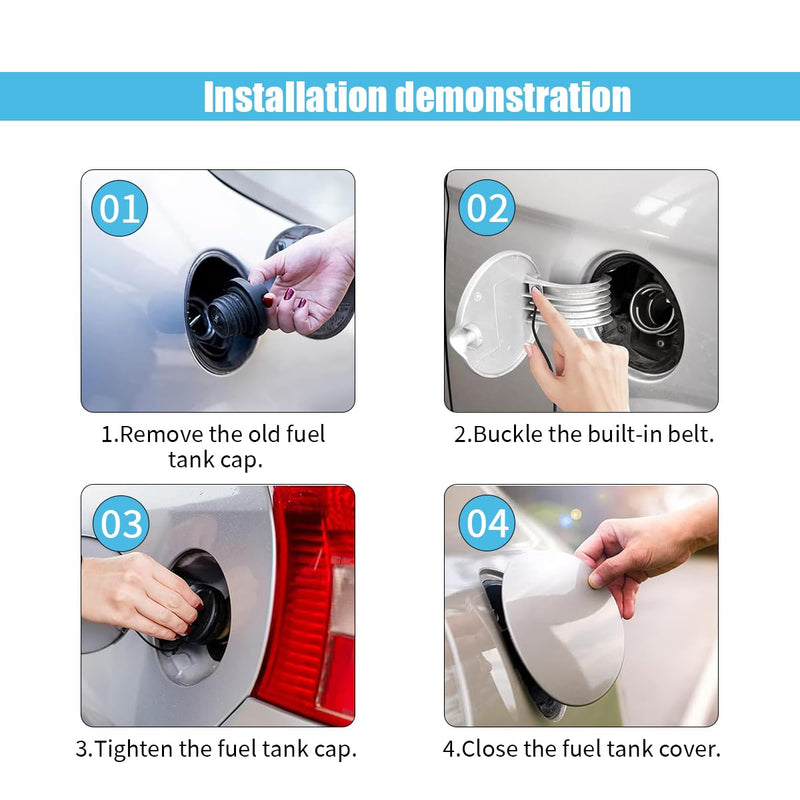 Installation demonstration

01

1.Remove the old fuel tank cap.

02

2.Buckle the built-in belt.

03

3.Tighten the fuel tank cap.

04

4.Close the fuel tank cover.