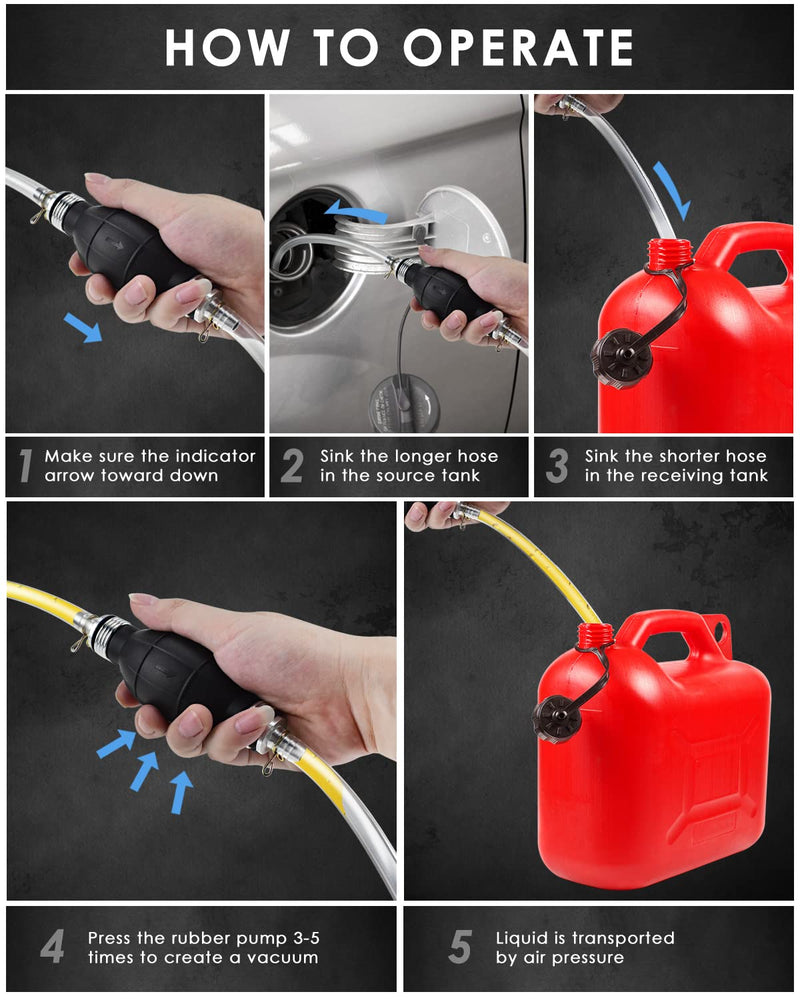 HOW TO OPERATE

1 Make sure the indicator arrow toward down

2 Sink the longer hose in the source tank

3 Sink the shorter hose in the receiving tank

4 Press the rubber pump 3-5 times to create a vacuum

5 Liquid is transported by air pressure