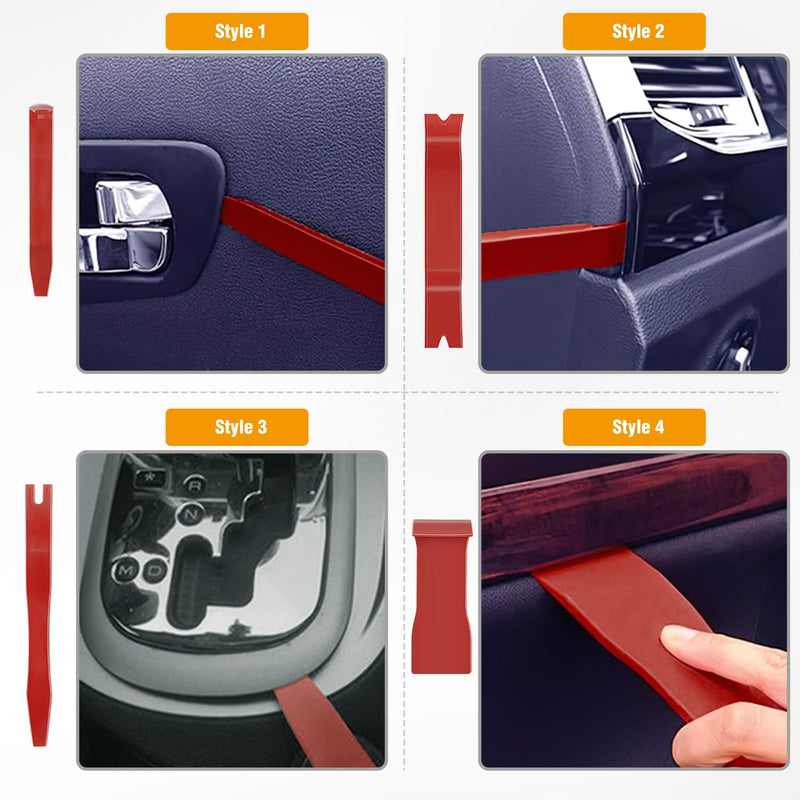 Style 1

Style 2

Style 3

R
N
M
D

Style 4