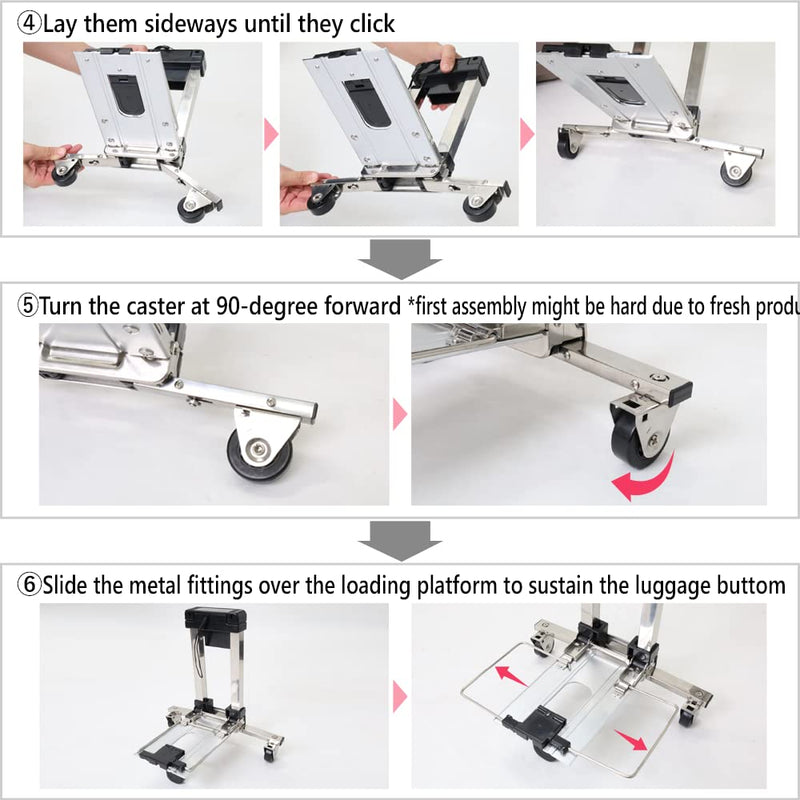 ④Lay them sideways until they click

⑤Turn the caster at 90-degree forward *first assembly might be hard due to fresh produ

⑥Slide the metal fittings over the loading platform to sustain the luggage buttom