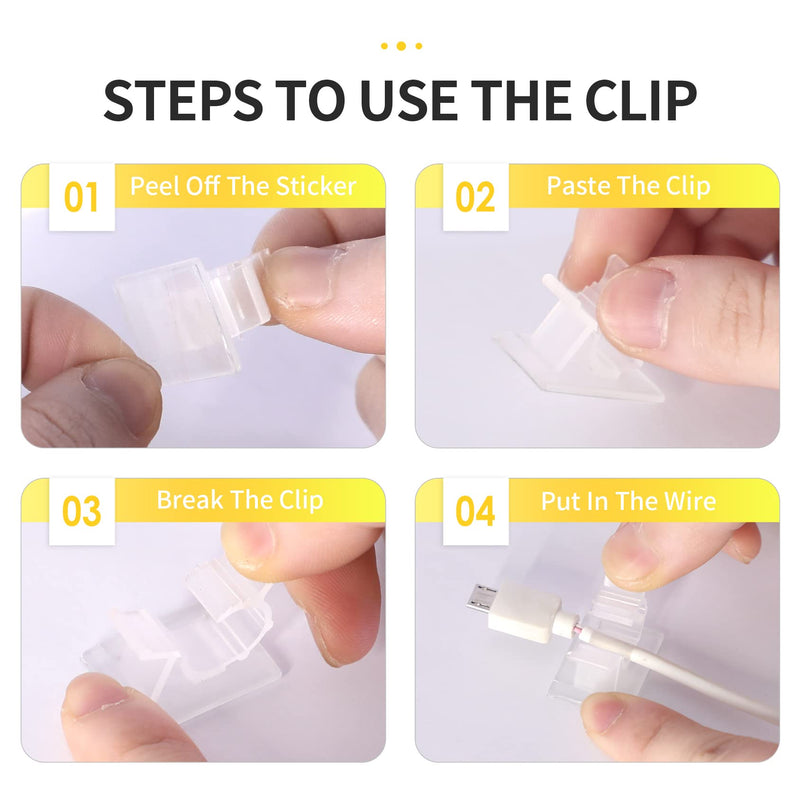 STEPS TO USE THE CLIP

01 Peel Off The Sticker

02 Paste The Clip

03 Break The Clip

04 Put In The Wire