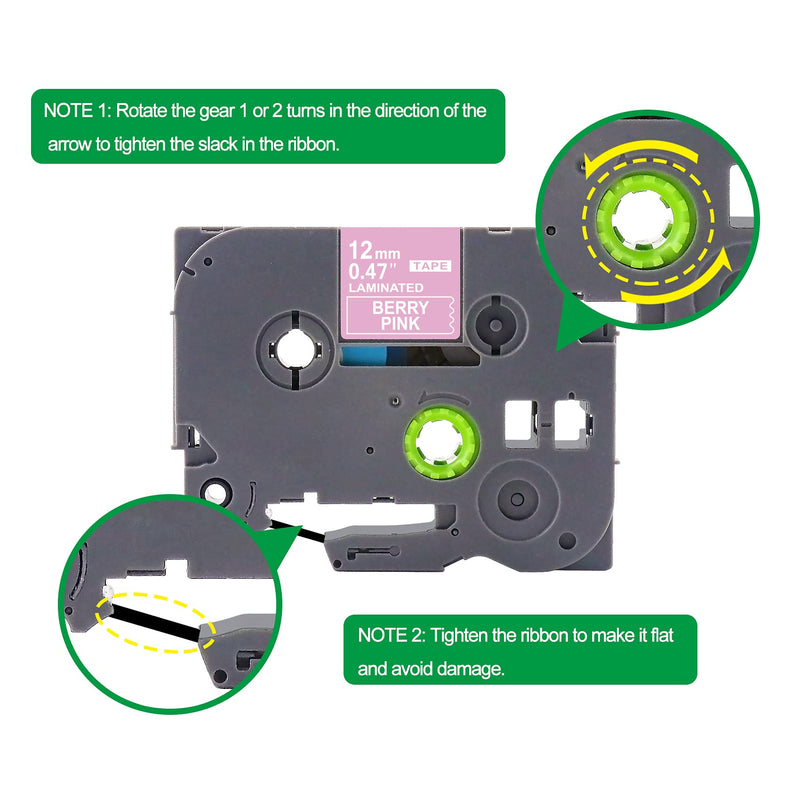 NOTE 1: Rotate the gear 1 or 2 turns in the direction of the arrow to tighten the slack in the ribbon.

12 mm
0.47"
TAPE
LAMINATED
BERRY PINK

NOTE 2: Tighten the ribbon to make it flat and avoid damage.