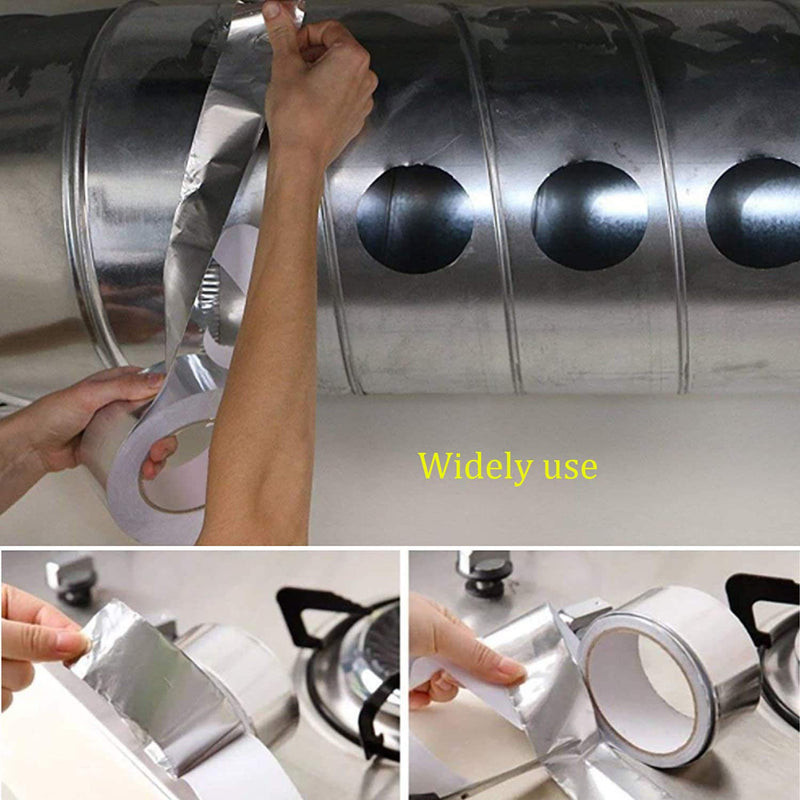 Widely use