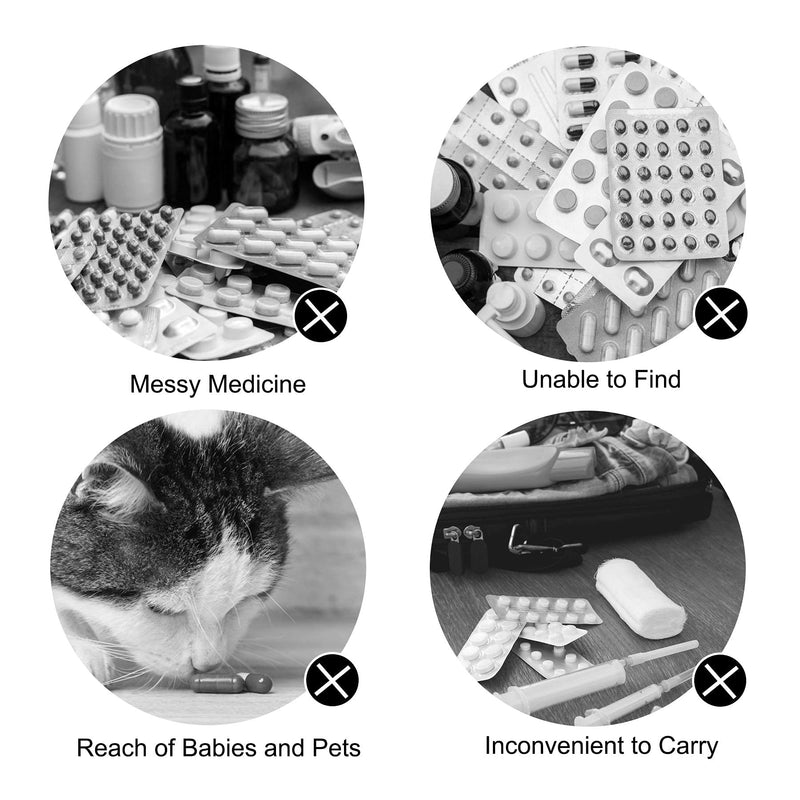 Messy Medicine

Unable to Find

Reach of Babies and Pets

Inconvenient to Carry