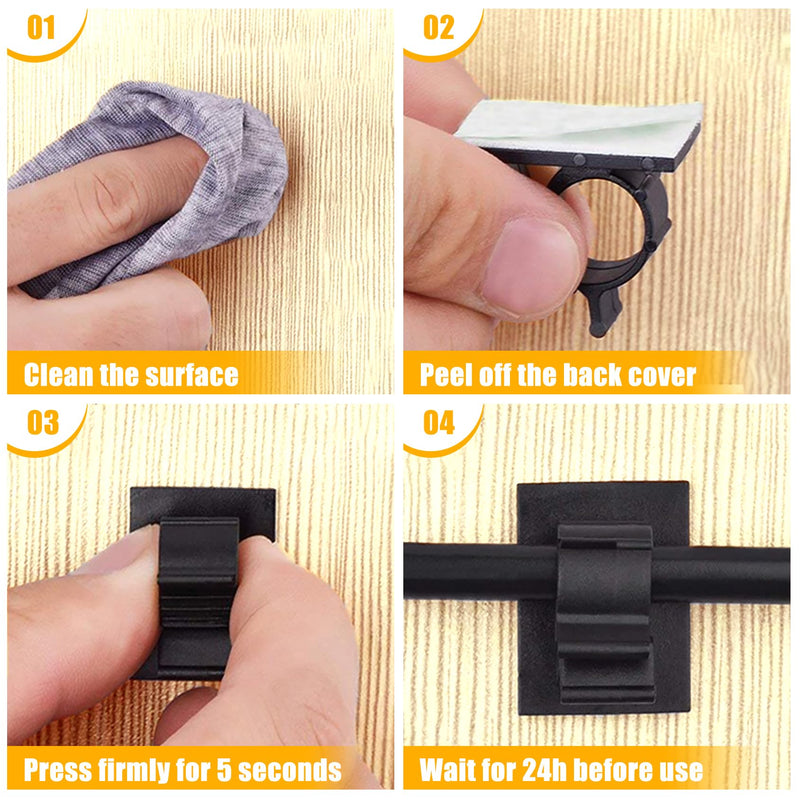 01

Clean the surface

02

Peel off the back cover

03

Press firmly for 5 seconds

04

Wait for 24h before use