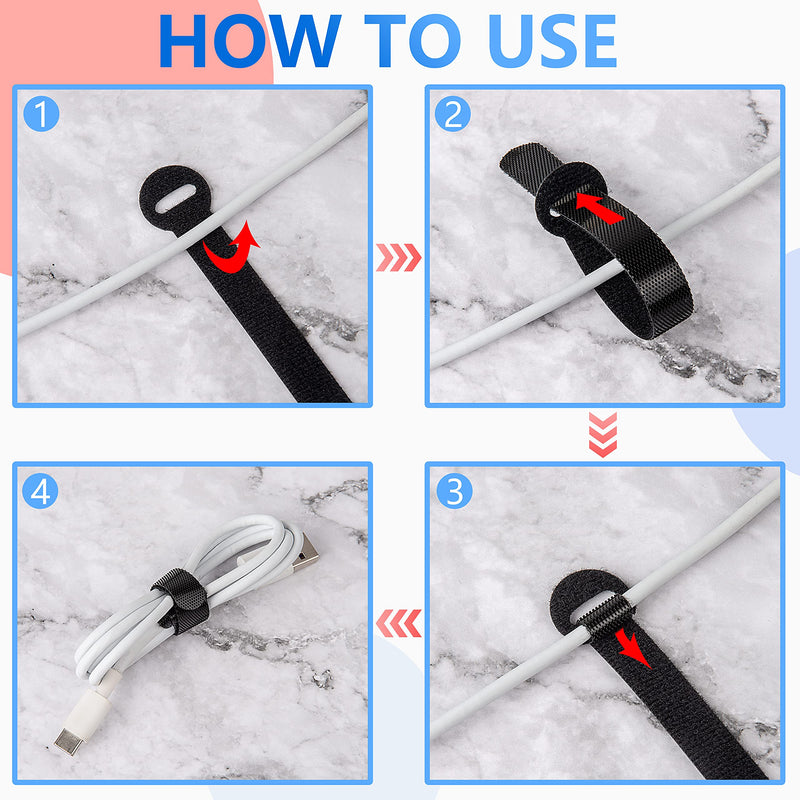 HOW TO USE

1

2

3

4