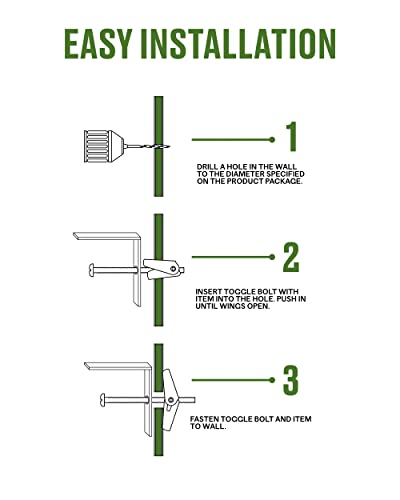 EASY INSTALLATION

1

DRILL A HOLE IN THE WALL TO THE DIAMETER SPECIFIED ON THE PRODUCT PACKAGE.

2

INSERT TOGGLE BOLT WITH ITEM INTO THE HOLE. PUSH IN UNTIL WINGS OPEN.

3

FASTEN TOGGLE BOLT AND ITEM TO WALL.