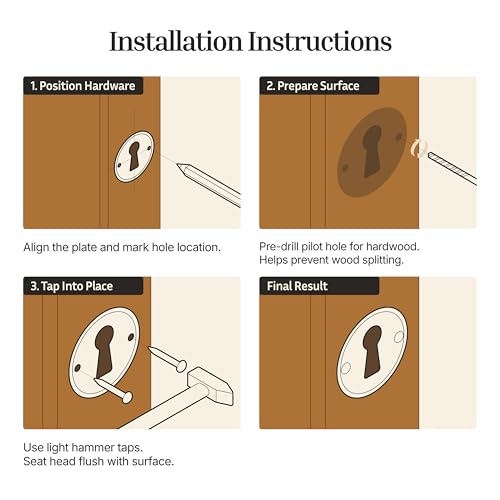 Installation Instructions

1. Position Hardware

Align the plate and mark hole location.

2. Prepare Surface

Pre-drill pilot hole for hardwood. Helps prevent wood splitting.

3. Tap Into Place

Use light hammer taps. Seat head flush with surface.

Final Result