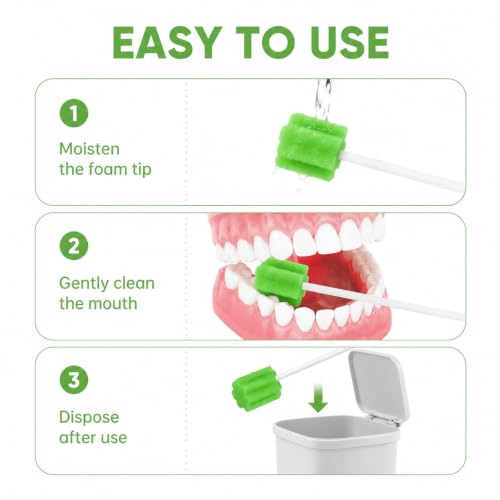 EASY TO USE

1

Moisten the foam tip

2

Gently clean the mouth

3

Dispose after use