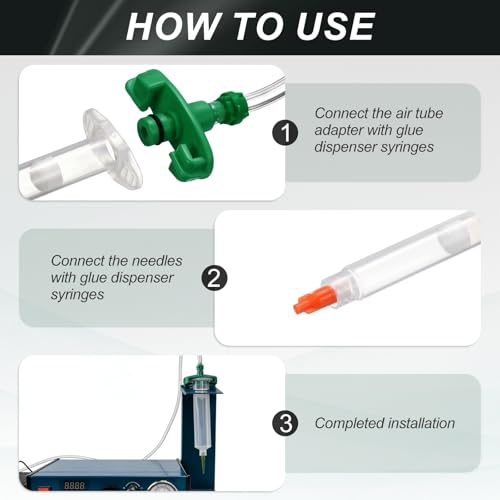 HOW TO USE

1

Connect the air tube adapter with glue dispenser syringes

Connect the needles with glue dispenser syringes

2

3

Completed installation

8888