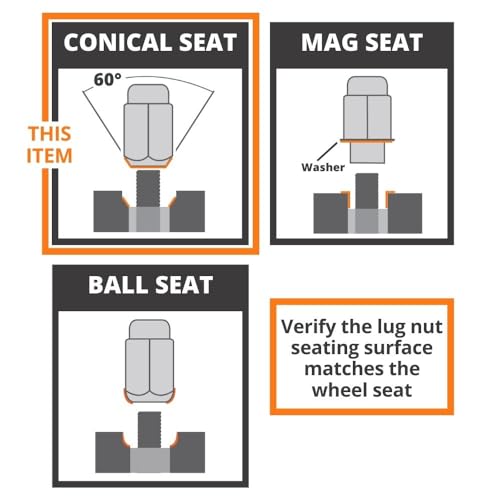 CONICAL SEAT

60°

THIS ITEM

MAG SEAT

Washer

BALL SEAT

Verify the lug nut seating surface matches the wheel seat