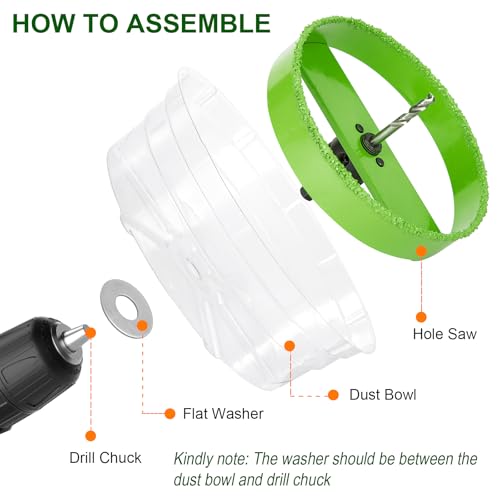 HOW TO ASSEMBLE

Hole Saw

Dust Bowl

Flat Washer

Drill Chuck

Kindly note: The washer should be between the dust bowl and drill chuck