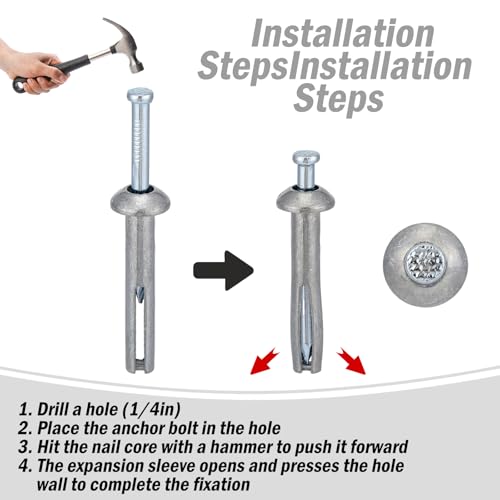 Installation StepsInstallation Steps

1. Drill a hole (1/4in)
2. Place the anchor bolt in the hole
3. Hit the nail core with a hammer to push it forward
4. The expansion sleeve opens and presses the hole wall to complete the fixation