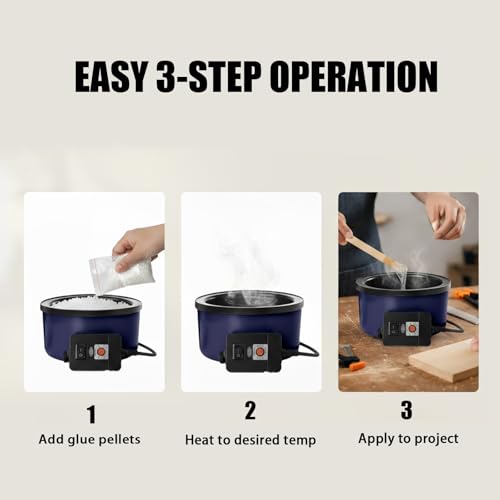 EASY 3-STEP OPERATION

1
Add glue pellets

2
Heat to desired temp

3
Apply to project