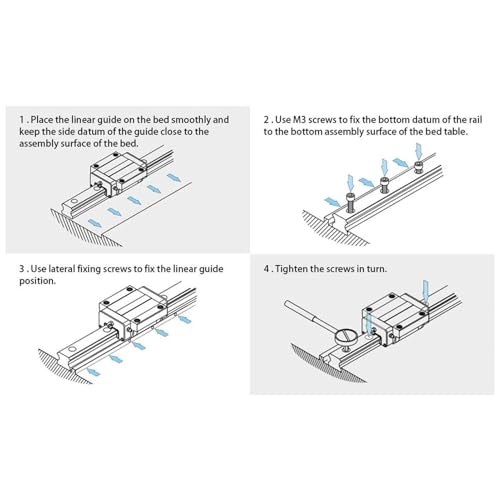 1 . Place the linear guide on the bed smoothly and keep the side datum of the guide close to the assembly surface of the bed.

2 . Use M3 screws to fix the bottom datum of the rail to the bottom assembly surface of the bed table.

3 . Use lateral fixing screws to fix the linear guide position.

4 . Tighten the screws in turn.