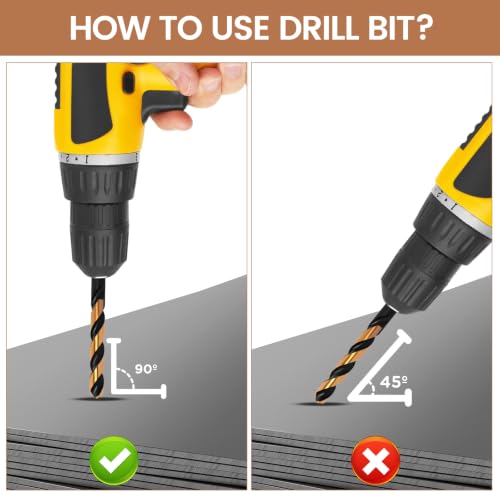 HOW TO USE DRILL BIT?

1 • 2

90º

1 • 2

45º