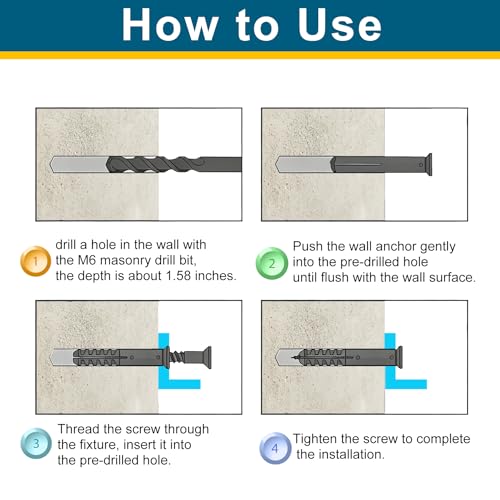 How to Use

1 drill a hole in the wall with the M6 masonry drill bit, the depth is about 1.58 inches.

2 Push the wall anchor gently into the pre-drilled hole until flush with the wall surface.

3 Thread the screw through the fixture, insert it into the pre-drilled hole.

4 Tighten the screw to complete the installation.