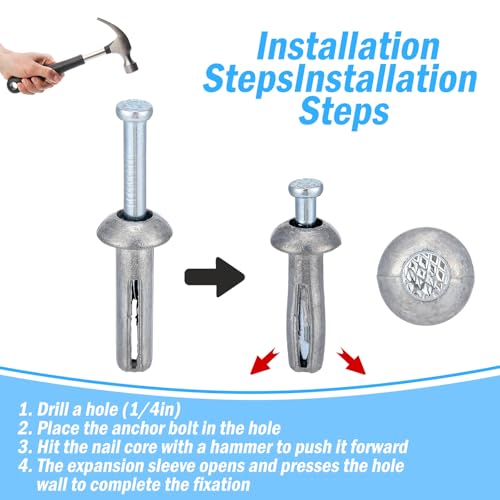 Installation StepsInstallation Steps

1. Drill a hole (1/4in)
2. Place the anchor bolt in the hole
3. Hit the nail core with a hammer to push it forward
4. The expansion sleeve opens and presses the hole wall to complete the fixation