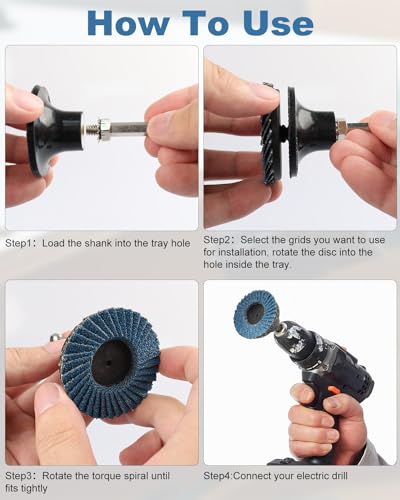 How To Use

Step1: Load the shank into the tray hole

Step2: Select the grids you want to use for installation, rotate the disc into the hole inside the tray.

Step3: Rotate the torque spiral until fits tightly

Step4:Connect your electric drill