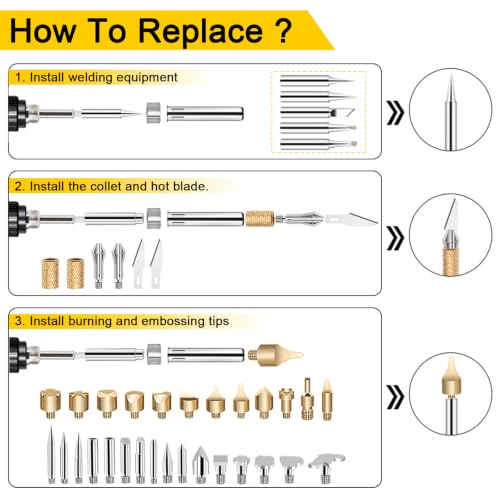 How To Replace ?

1. Install welding equipment

2. Install the collet and hot blade.

3. Install burning and embossing tips