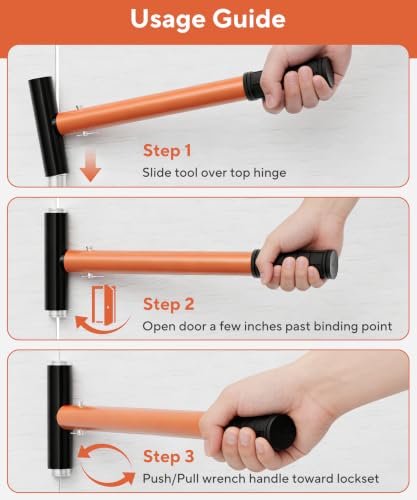 Usage Guide

Step 1
Slide tool over top hinge

Step 2
Open door a few inches past binding point

Step 3
Push/Pull wrench handle toward lockset