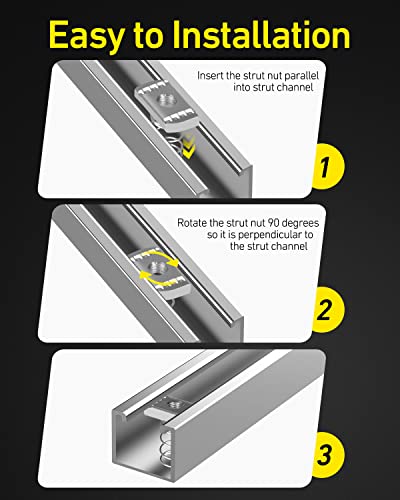 Easy to Installation

Insert the strut nut parallel into strut channel

1

Rotate the strut nut 90 degrees so it is perpendicular to the strut channel

2

3