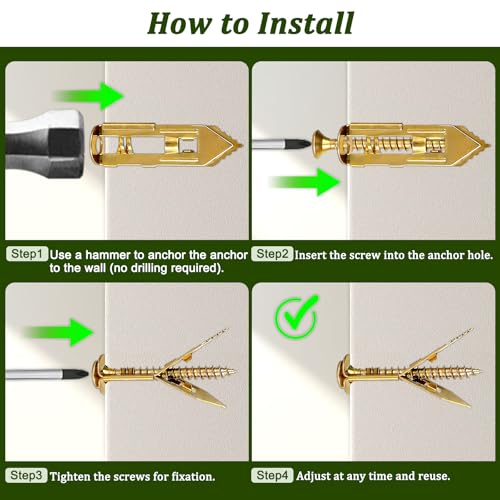 How to Install

Step1 Use a hammer to anchor the anchor to the wall (no drilling required).

Step2 Insert the screw into the anchor hole.

Step3 Tighten the screws for fixation.

Step4 Adjust at any time and reuse.