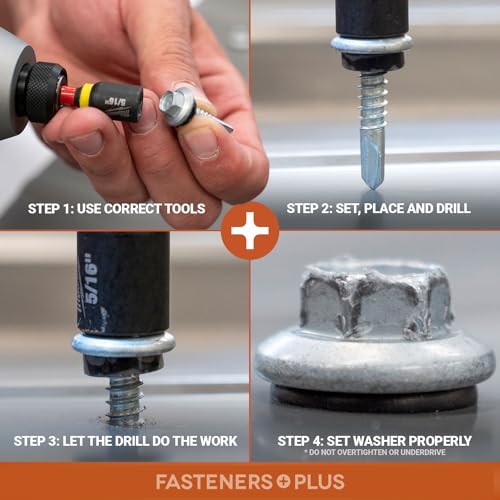 5/16"

STEP 1: USE CORRECT TOOLS

STEP 2: SET, PLACE AND DRILL

5/16"

STEP 3: LET THE DRILL DO THE WORK

STEP 4: SET WASHER PROPERLY
* DO NOT OVERTIGHTEN OR UNDERDRIVE

FASTENERS PLUS