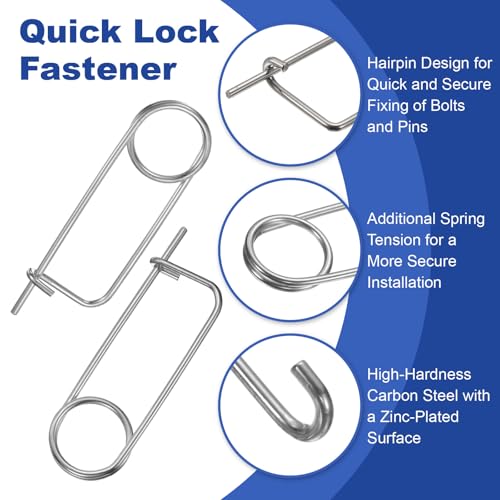 Quick Lock Fastener

Hairpin Design for Quick and Secure Fixing of Bolts and Pins

Additional Spring Tension for a More Secure Installation

High-Hardness Carbon Steel with a Zinc-Plated Surface