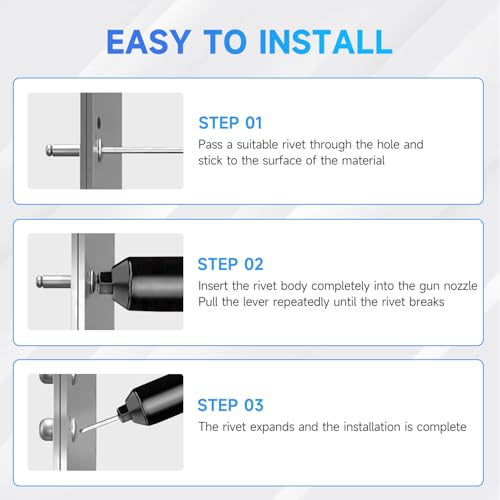 EASY TO INSTALL

STEP 01
Pass a suitable rivet through the hole and stick to the surface of the material

STEP 02
Insert the rivet body completely into the gun nozzle
Pull the lever repeatedly until the rivet breaks

STEP 03
The rivet expands and the installation is complete