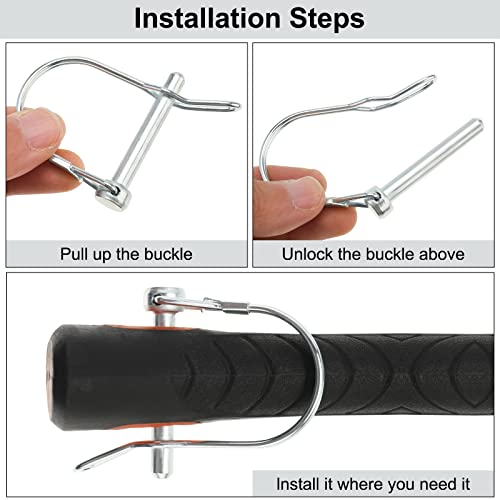 Installation Steps

Pull up the buckle

Unlock the buckle above

Install it where you need it