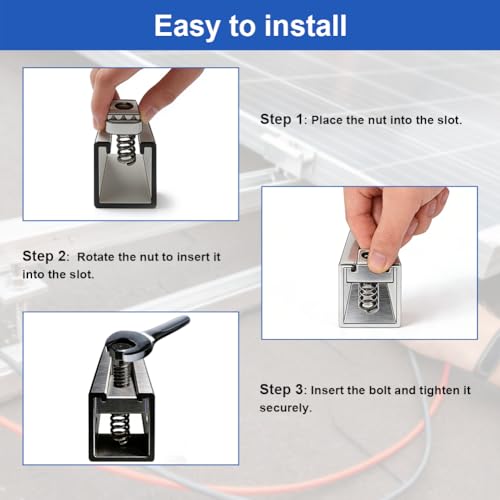 Easy to install

Step 1: Place the nut into the slot.

Step 2: Rotate the nut to insert it into the slot.

Step 3: Insert the bolt and tighten it securely.