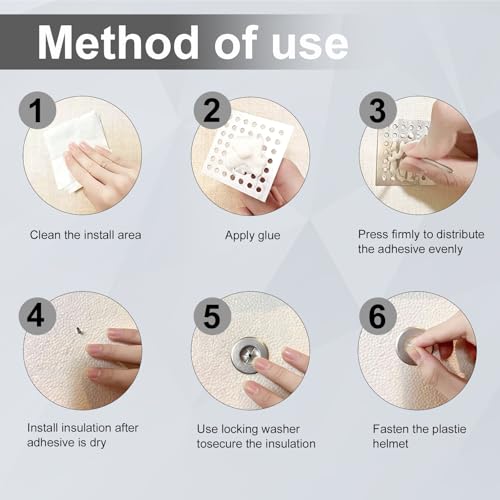 Method of use

1

Clean the install area

2

Apply glue

3

Press firmly to distribute the adhesive evenly

4

Install insulation after adhesive is dry

5

Use locking washer tosecure the insulation

6

Fasten the plastie helmet