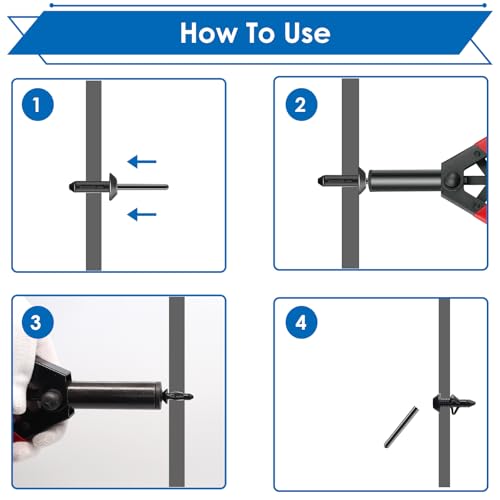 How To Use

1

2

3

4