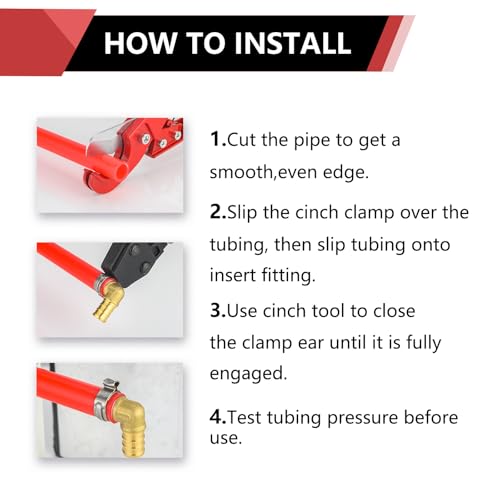 HOW TO INSTALL

1.Cut the pipe to get a smooth,even edge.

2.Slip the cinch clamp over the tubing, then slip tubing onto insert fitting.

3.Use cinch tool to close the clamp ear until it is fully engaged.

4.Test tubing pressure before use.