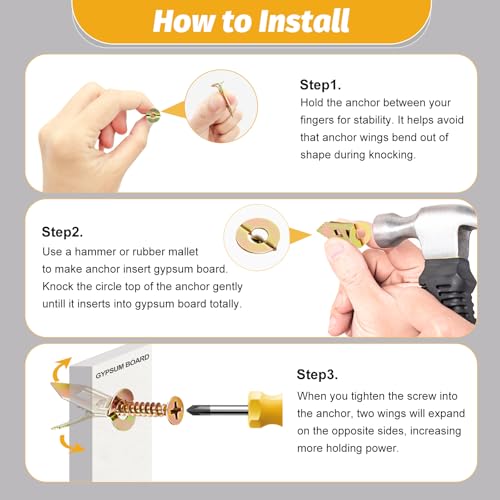 How to Install

Step1.
Hold the anchor between your fingers for stability. It helps avoid that anchor wings bend out of shape during knocking.

Step2.
Use a hammer or rubber mallet to make anchor insert gypsum board. Knock the circle top of the anchor gently untill it inserts into gypsum board totally.

GYPSUM BOARD

Step3.
When you tighten the screw into the anchor, two wings will expand on the opposite sides, increasing more holding power.