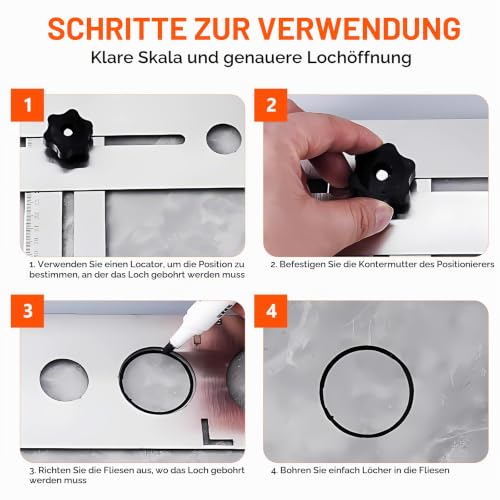 SCHRITTE ZUR VERWENDUNG
Klare Skala und genauere Lochöffnung

1

1. Verwenden Sie einen Locator, um die Position zu bestimmen, an der das Loch gebohrt werden muss

2

2. Befestigen Sie die Kontermutter des Positionierers

3

L

3. Richten Sie die Fliesen aus, wo das Loch gebohrt werden muss

4

4. Bohren Sie einfach Löcher in die Fliesen