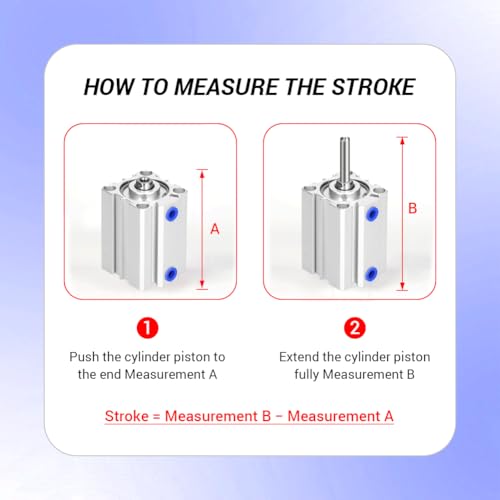 HOW TO MEASURE THE STROKE

A

B

1

Push the cylinder piston to the end Measurement A

2

Extend the cylinder piston fully Measurement B

Stroke = Measurement B – Measurement A