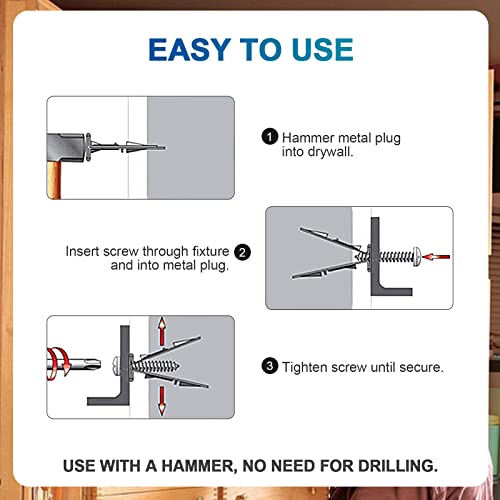 EASY TO USE

1 Hammer metal plug into drywall.

Insert screw through fixture and into metal plug. 2

3 Tighten screw until secure.

USE WITH A HAMMER, NO NEED FOR DRILLING.