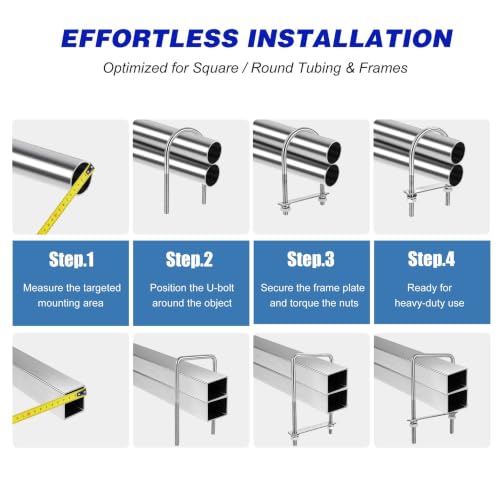 EFFORTLESS INSTALLATION

Optimized for Square / Round Tubing & Frames

Step.1
Measure the targeted mounting area

Step.2
Position the U-bolt around the object

Step.3
Secure the frame plate and torque the nuts

Step.4
Ready for heavy-duty use