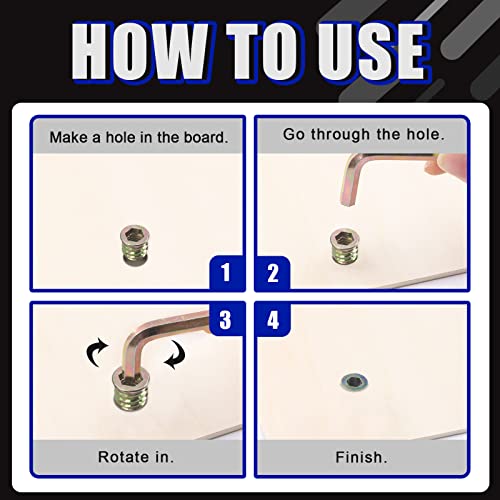 HOW TO USE

Make a hole in the board.

1

Go through the hole.

2

3

Rotate in.

4

Finish.