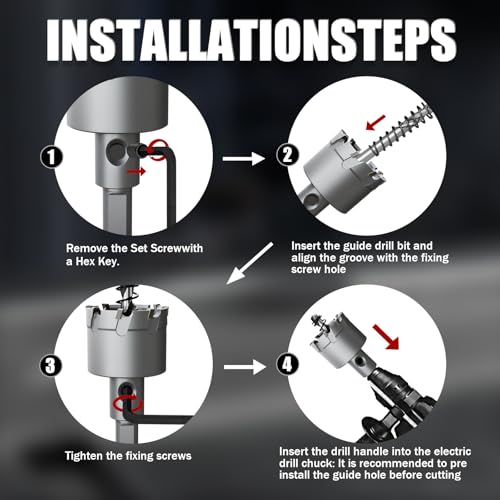 INSTALLATIONSTEPS

1

Remove the Set Screwwith a Hex Key.

2

Insert the guide drill bit and align the groove with the fixing screw hole

3

Tighten the fixing screws

4

Insert the drill handle into the electric drill chuck: It is recommended to pre install the guide hole before cutting