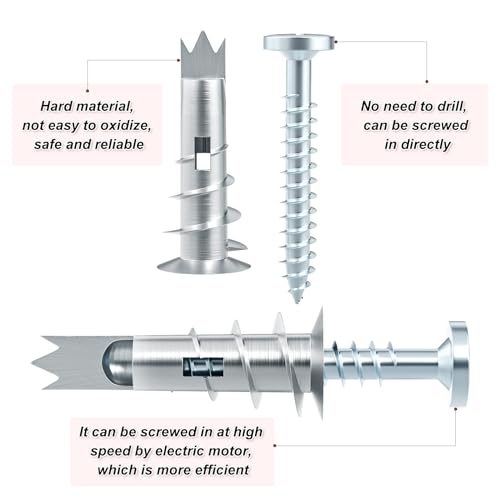 Hard material, not easy to oxidize, safe and reliable

No need to drill, can be screwed in directly

It can be screwed in at high speed by electric motor, which is more efficient