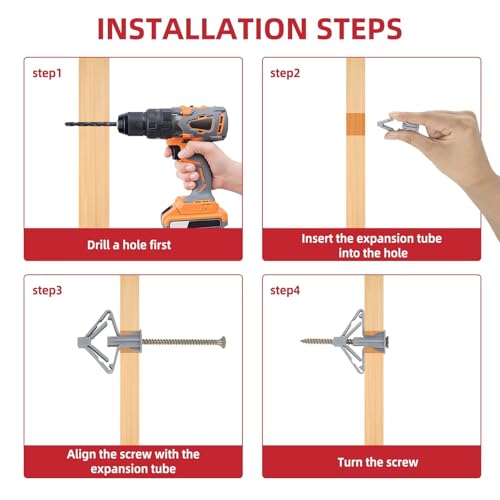 INSTALLATION STEPS

step1

Drill a hole first

step2

Insert the expansion tube into the hole

step3

Align the screw with the expansion tube

step4

Turn the screw