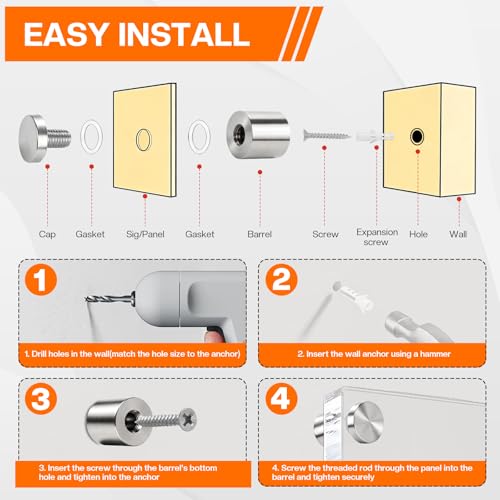 EASY INSTALL

Cap
Gasket
Sig/Panel
Gasket
Barrel
Screw
Expansion screw
Hole
Wall

1

1. Drill holes in the wall(match the hole size to the anchor)

2

2. Insert the wall anchor using a hammer

3

3. Insert the screw through the barrel's bottom hole and tighten into the anchor

4

4. Screw the threaded rod through the panel into the barrel and tighten securely