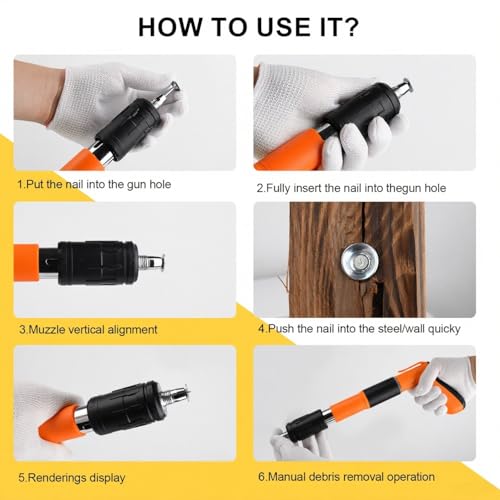 HOW TO USE IT?

1.Put the nail into the gun hole

2.Fully insert the nail into thegun hole

3.Muzzle vertical alignment

4.Push the nail into the steel/wall quicky

5.Renderings display

6.Manual debris removal operation