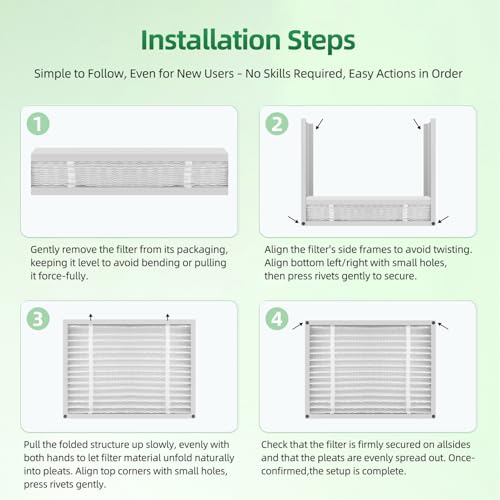 Installation Steps

Simple to Follow, Even for New Users - No Skills Required, Easy Actions in Order

1

Gently remove the filter from its packaging, keeping it level to avoid bending or pulling it force-fully.

2

Align the filter's side frames to avoid twisting. Align bottom left/right with small holes, then press rivets gently to secure.

3

Pull the folded structure up slowly, evenly with both hands to let filter material unfold naturally into pleats. Align top corners with small holes, press rivets gently.

4

Check that the filter is firmly secured on allsides and that the pleats are evenly spread out. Once-confirmed,the setup is complete.