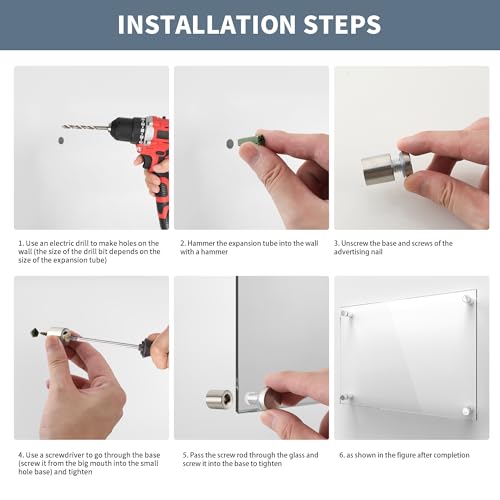 INSTALLATION STEPS

1. Use an electric drill to make holes on the wall (the size of the drill bit depends on the size of the expansion tube)

2. Hammer the expansion tube into the wall with a hammer

3. Unscrew the base and screws of the advertising nail

4. Use a screwdriver to go through the base (screw it from the big mouth into the small hole base) and tighten

5. Pass the screw rod through the glass and screw it into the base to tighten

6. as shown in the figure after completion