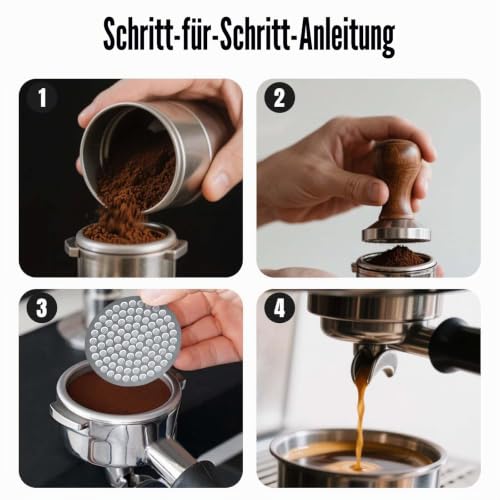 Schritt-für-Schritt-Anleitung

1

2

3

4